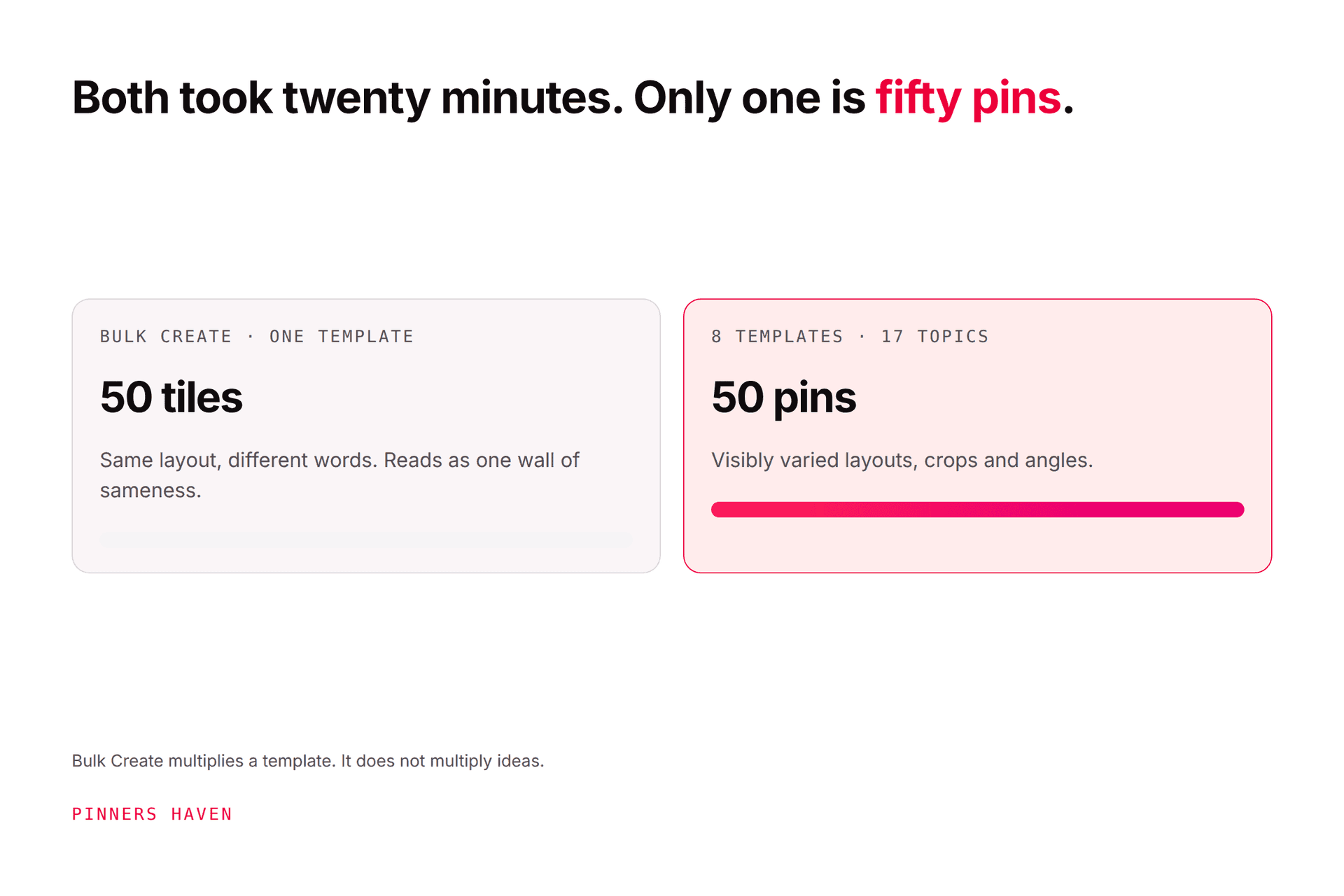 Both took twenty minutes. Only one is fifty pins.

BULK CREATE · ONE TEMPLATE

50 tiles

Same layout, different words. Reads as one wall of sameness.

8 TEMPLATES · 17 TOPICS

50 pins

Visibly varied layouts, crops and angles.

Bulk Create multiplies a template. It does not multiply ideas.

PINNERS HAVEN